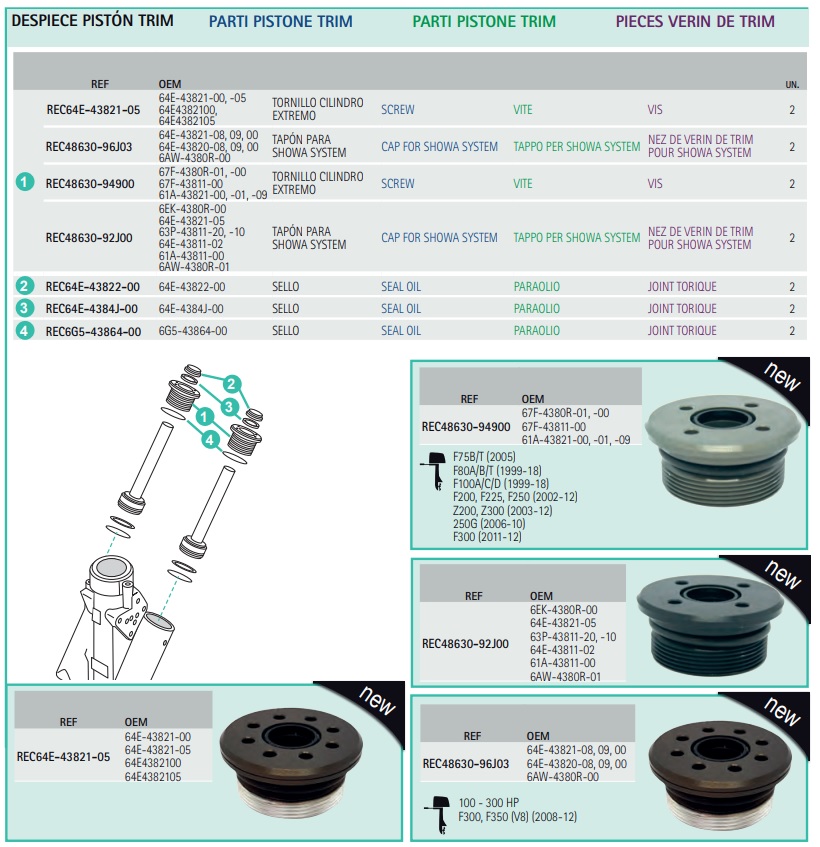 DESPIECE PISTÓN TRIM PARTI PISTONE TRIM PARTI PISTONE TRIM PIECES VERIN DE TRIM

| | REF | OEM | | | | | UN. |
|---|---|---|---|---|---|---|---|
| 1 | REC64E-43821-05 | 64E-43821-00, -05 64E4382100, 64E4382105 | TORNILLO CILINDRO EXTREMO | SCREW | VITE | VIS | 2 |
| | REC48630-96J03 | 64E-43821-08, 09, 00 64E-43820-08, 09, 00 6AW-4380R-00 | TAPÓN PARA SHOWA SYSTEM | CAP FOR SHOWA SYSTEM | TAPPO PER SHOWA SYSTEM | NEZ DE VERIN DE TRIM POUR SHOWA SYSTEM | 2 |
| | REC48630-94900 | 67F-4380R-01, -00 67F-43811-00 61A-43821-00, -01, -09 | TORNILLO CILINDRO EXTREMO | SCREW | VITE | VIS | 2 |
| | REC48630-92J00 | 6EK-4380R-00 64E-43821-05 63P-43811-20, -10 64E-43811-02 61A-43811-00 6AW-4380R-01 | TAPÓN PARA SHOWA SYSTEM | CAP FOR SHOWA SYSTEM | TAPPO PER SHOWA SYSTEM | NEZ DE VERIN DE TRIM POUR SHOWA SYSTEM | 2 |
| 2 | REC64E-43822-00 | 64E-43822-00 | SELLO | SEAL OIL | PARAOLIO | JOINT TORIQUE | 2 |
| 3 | REC64E-4384J-00 | 64E-4384J-00 | SELLO | SEAL OIL | PARAOLIO | JOINT TORIQUE | 2 |
| 4 | REC6G5-43864-00 | 6G5-43864-00 | SELLO | SEAL OIL | PARAOLIO | JOINT TORIQUE | 2 |

2
3
1
4

new

| REF | OEM |
|---|---|
| REC48630-94900 | 67F-4380R-01, -00 67F-43811-00 61A-43821-00, -01, -09 |

F75B/T (2005)
F80A/B/T (1999-18)
F100A/C/D (1999-18)
F200, F225, F250 (2002-12)
Z200, Z300 (2003-12)
250G (2006-10)
F300 (2011-12)

new

| REF | OEM |
|---|---|
| REC48630-92J00 | 6EK-4380R-00 64E-43821-05 63P-43811-20, -10 64E-43811-02 61A-43811-00 6AW-4380R-01 |

new

| REF | OEM |
|---|---|
| REC64E-43821-05 | 64E-43821-00 64E-43821-05 64E4382100 64E4382105 |

new

| REF | OEM |
|---|---|
| REC48630-96J03 | 64E-43821-08, 09, 00 64E-43820-08, 09, 00 6AW-4380R-00 |

100 - 300 HP
F300, F350 (V8) (2008-12)