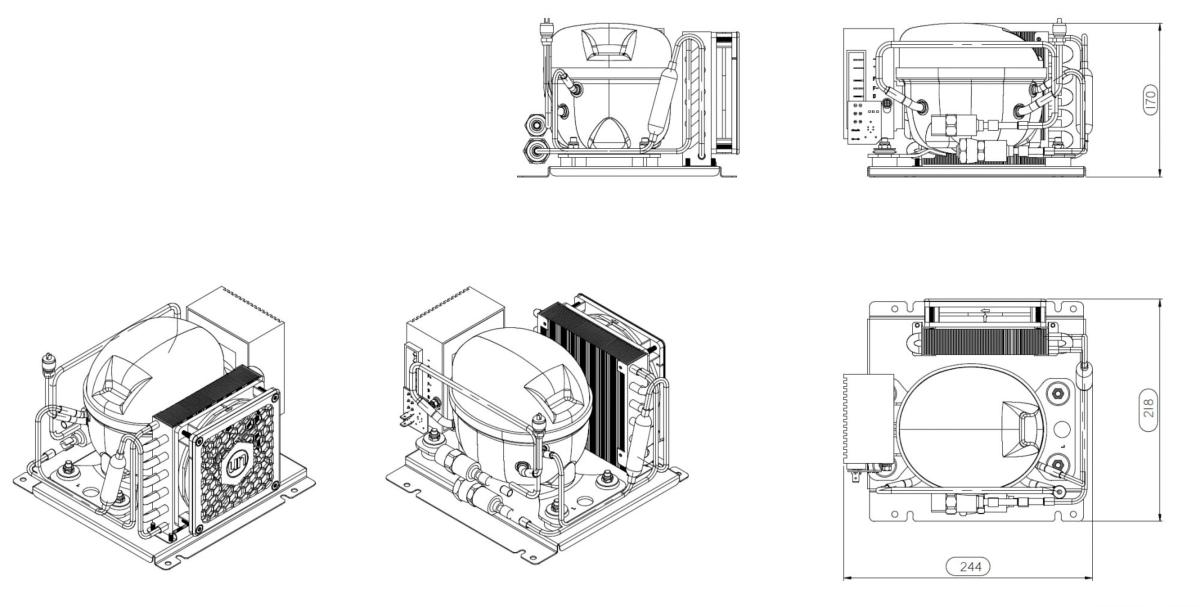 170

218

244