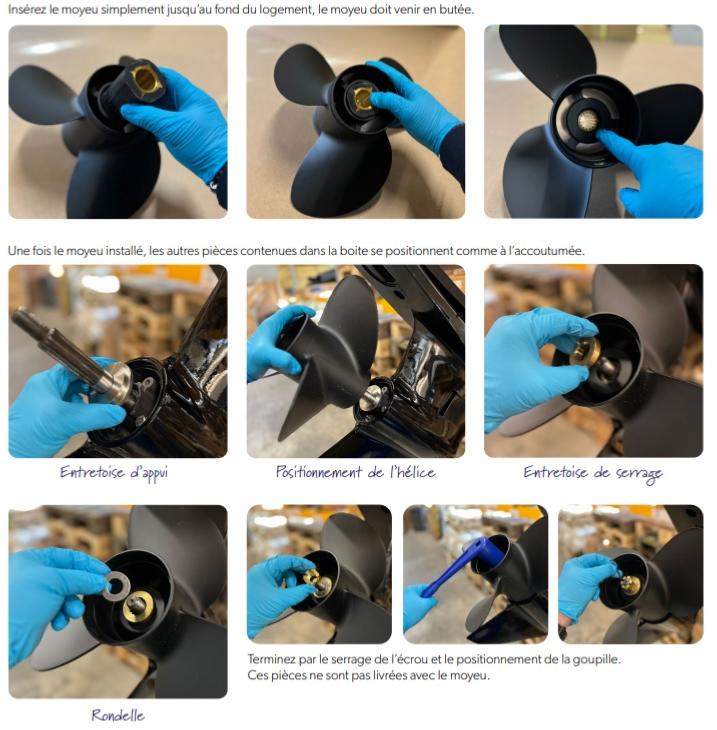 Insérez le moyeu simplement jusqu'au fond du logement, le moyeu doit venir en butée.

Une fois le moyeu installé, les autres pièces contenues dans la boite se positionnent comme à l'accoutumée.

Entretoise d'appui

Positionnement de l'hélice

Entretoise de serrage

Terminez par le serrage de l'écrou et le positionnement de la goupille.
Ces pièces ne sont pas livrées avec le moyeu.

Rondelle