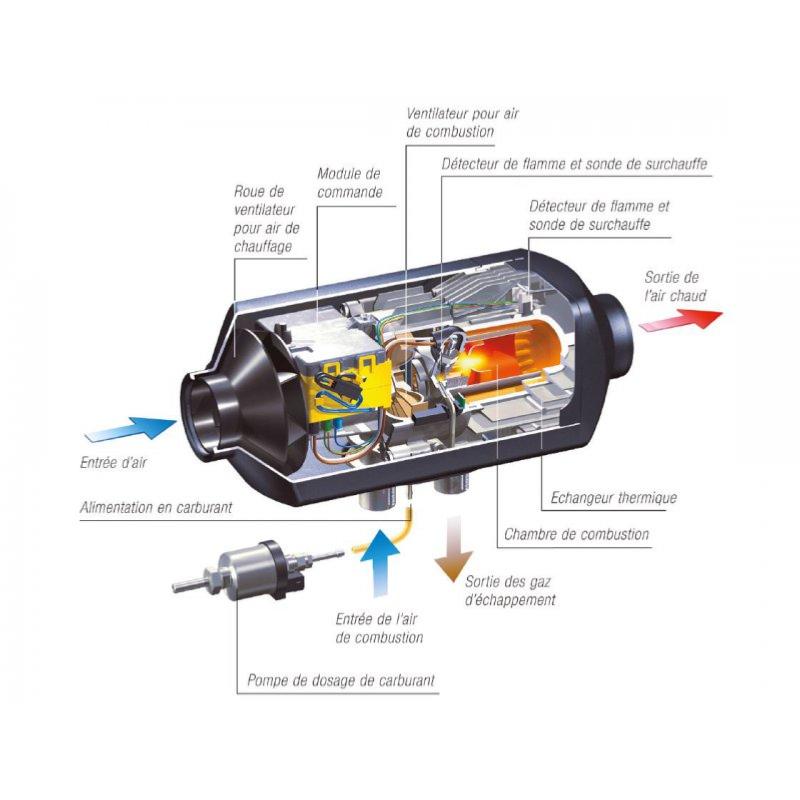 Ventilateur pour air de combustion

Module de commande

Détecteur de flamme et sonde de surchauffe

Roue de ventilateur pour air de chauffage

Détecteur de flamme et sonde de surchauffe

Sortie de l'air chaud

Entrée d'air

Alimentation en carburant

Echangeur thermique

Chambre de combustion

Sortie des gaz d'échappement

Entrée de l'air de combustion

Pompe de dosage de carburant