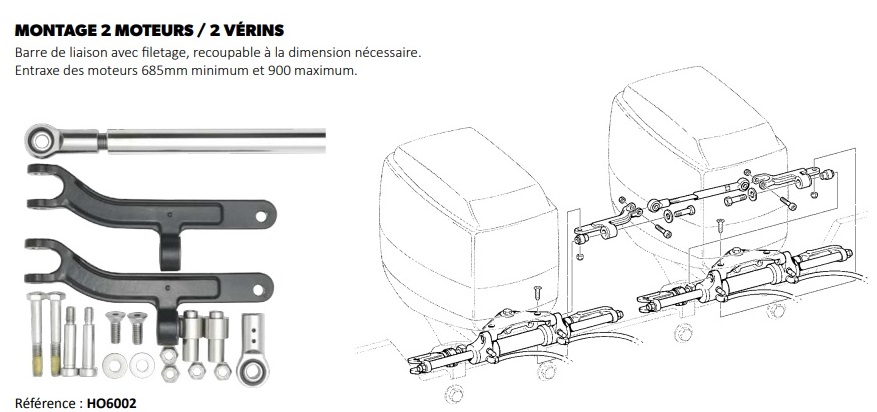 MONTAGE 2 MOTEURS / 2 VÉRINS
Barre de liaison avec filetage, recoupable à la dimension nécessaire.
Entraxe des moteurs 685mm minimum et 900 maximum.

Référence : HO6002