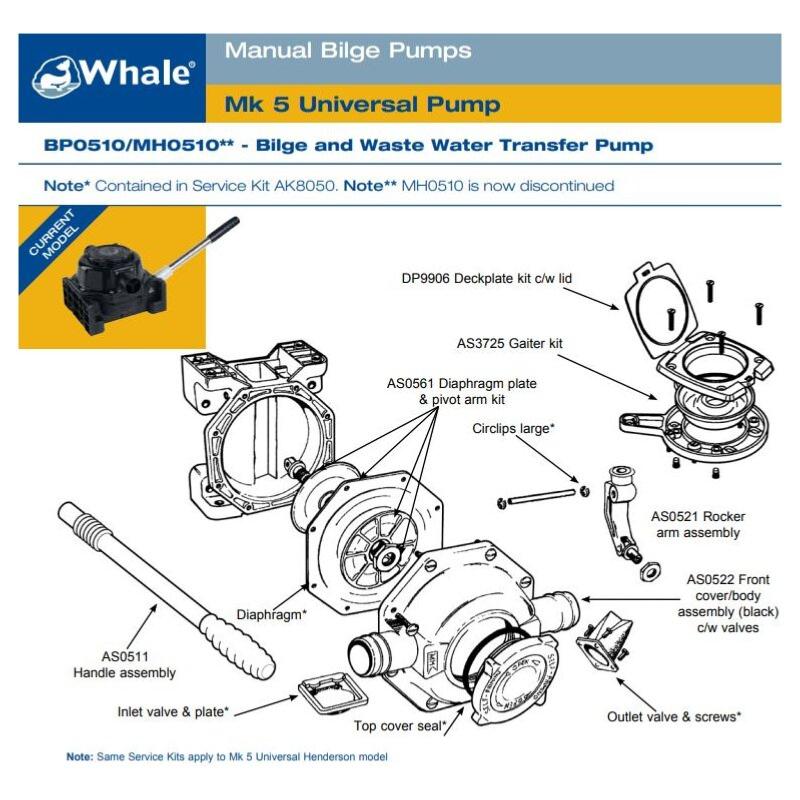 Whale®

Manual Bilge Pumps

Mk 5 Universal Pump

BP0510/MH0510** - Bilge and Waste Water Transfer Pump

Note* Contained in Service Kit AK8050. Note** MH0510 is now discontinued

CURRENT MODEL

DP9906 Deckplate kit c/w lid

AS3725 Gaiter kit

AS0561 Diaphragm plate & pivot arm kit

Circlips large*

AS0521 Rocker arm assembly

AS0522 Front cover/body assembly (black) c/w valves

Diaphragm*

AS0511 Handle assembly

Inlet valve & plate*

Top cover seal*

Outlet valve & screws*

Note: Same Service Kits apply to Mk 5 Universal Henderson model